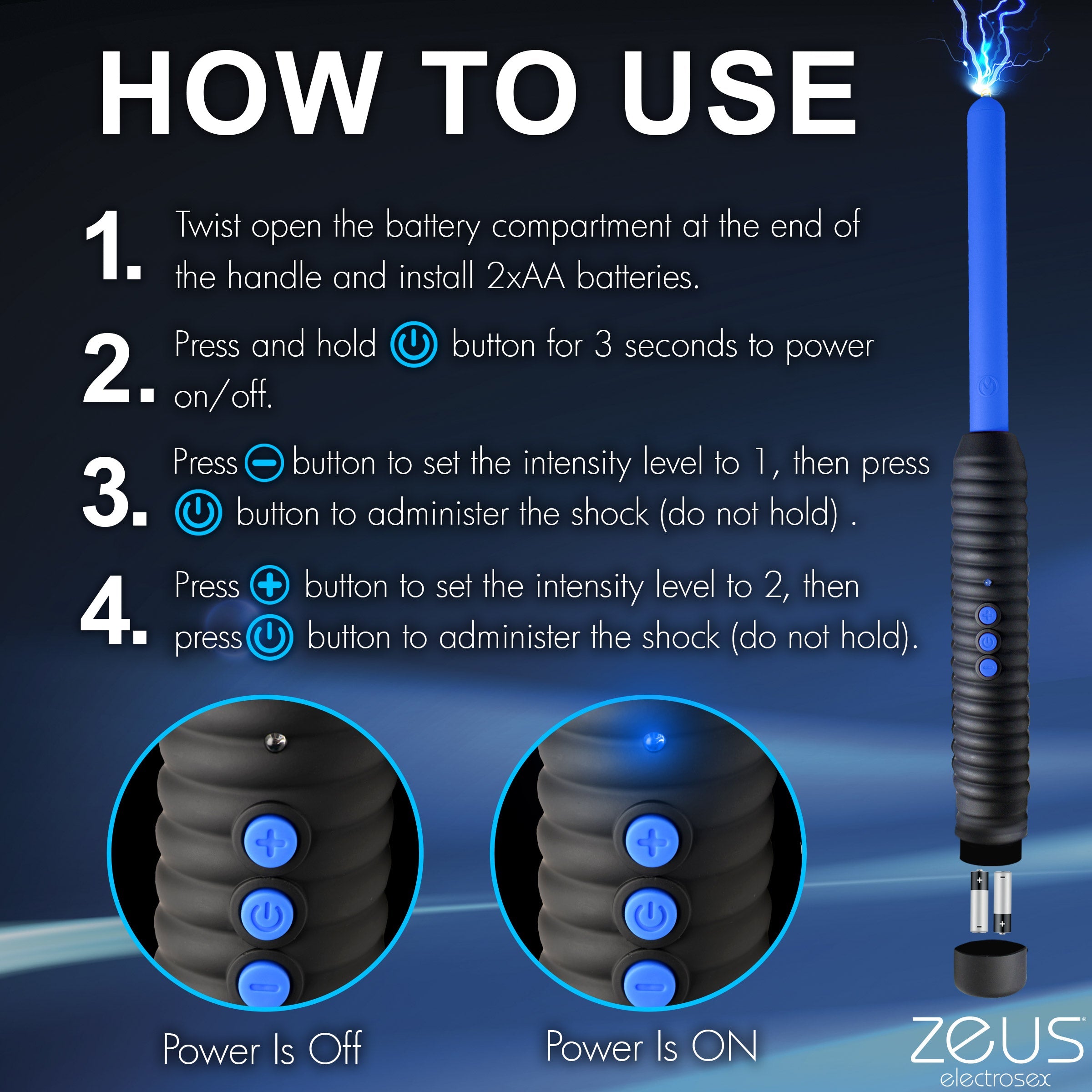 HOW TO USE

1. Twist open the battery compartment at the end of the handle and install 2xAA batteries.

2. Press and hold button for 3 seconds to power on/off.

3. Press button to set the intensity level to 1, then press button to administer the shock (do not hold) .

4. Press button to set the intensity level to 2, then press button to administer the shock (do not hold).

Power Is Off

Power Is ON

ZEUS
electrosex