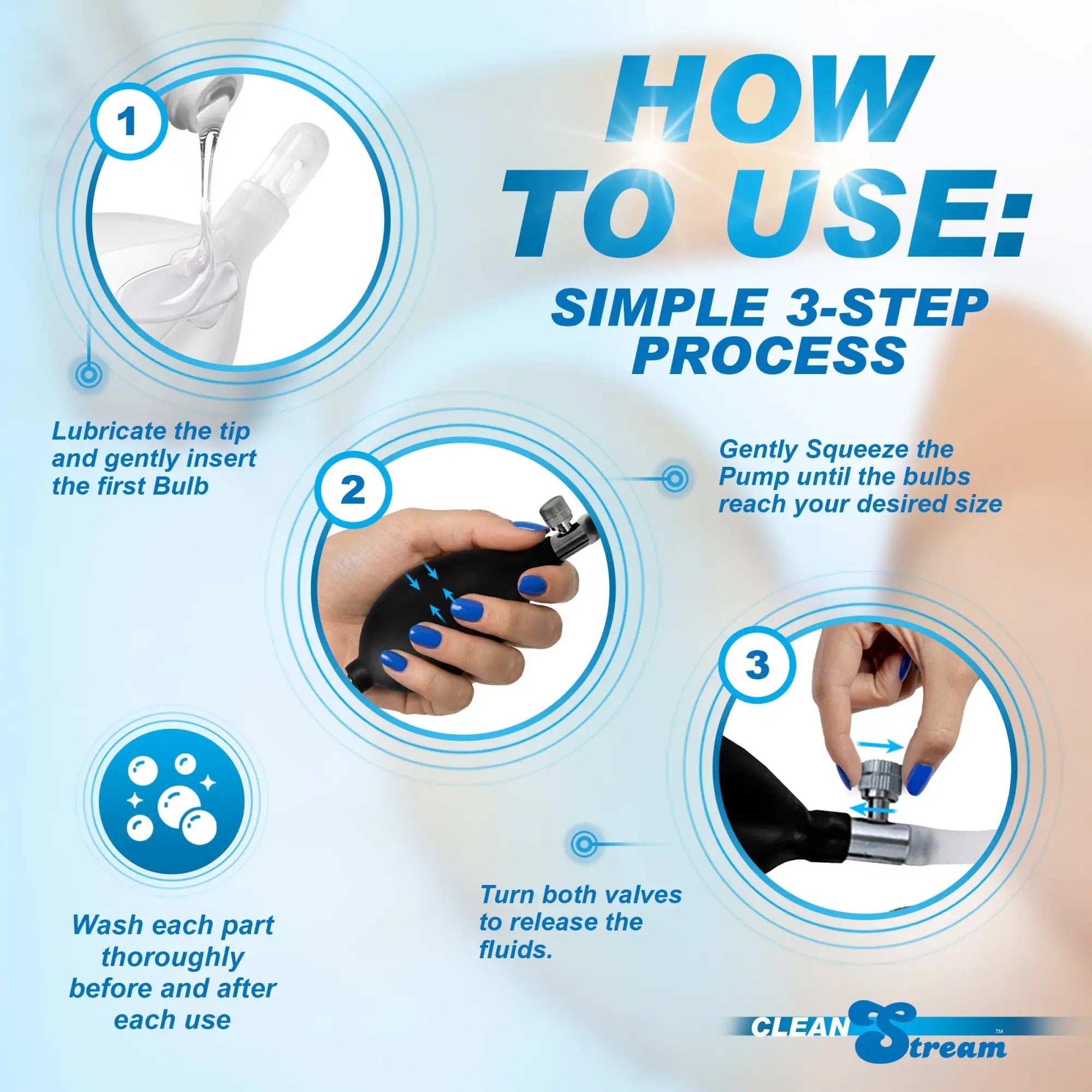 HOW TO USE:

SIMPLE 3-STEP PROCESS

1

Lubricate the tip and gently insert the first Bulb

2

Gently Squeeze the Pump until the bulbs reach your desired size

3

Turn both valves to release the fluids.

Wash each part thoroughly before and after each use

CLEAN Stream™