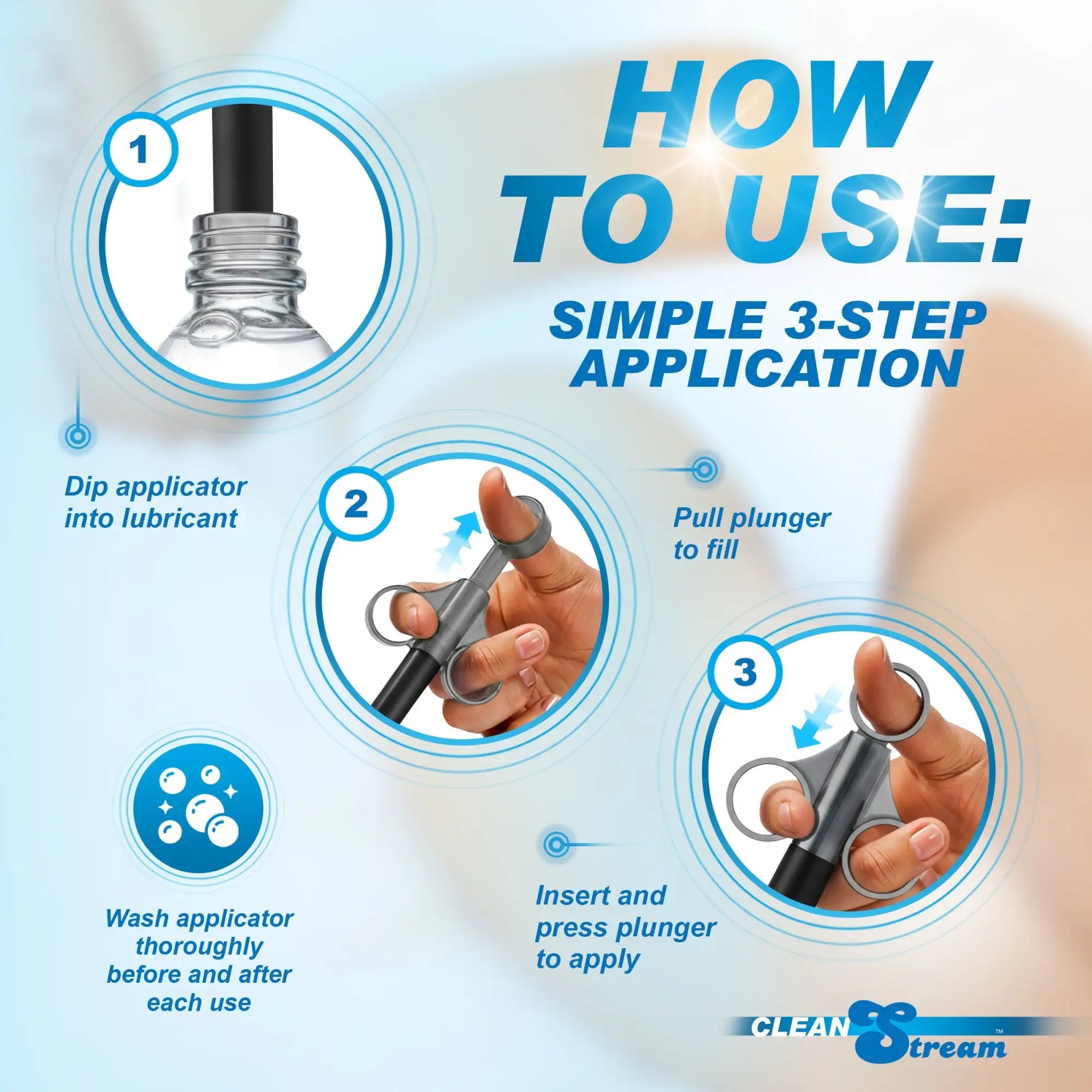 HOW TO USE:

SIMPLE 3-STEP APPLICATION

1

Dip applicator into lubricant

2

Pull plunger to fill

3

Insert and press plunger to apply

Wash applicator thoroughly before and after each use

CLEAN Stream™