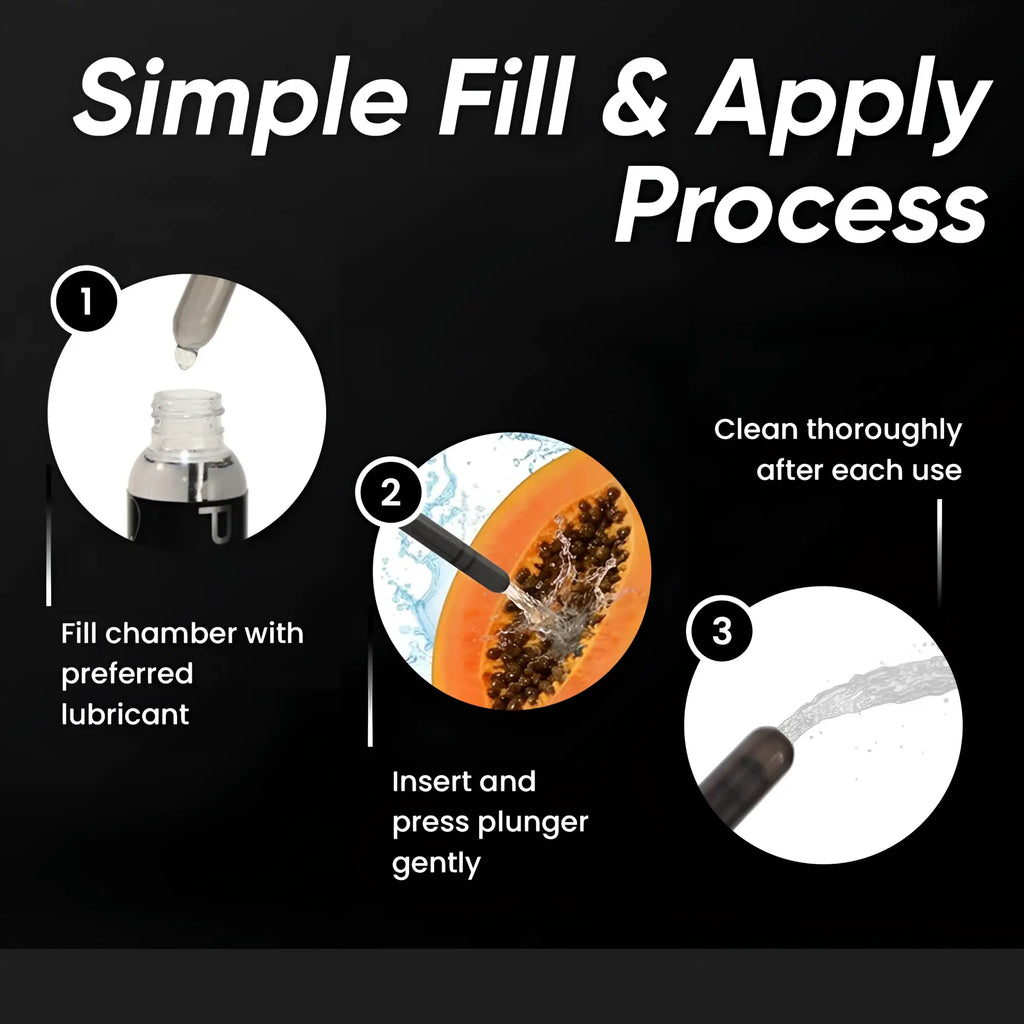 Simple Fill & Apply Process

1

Fill chamber with preferred lubricant

2

Insert and press plunger gently

Clean thoroughly after each use

3